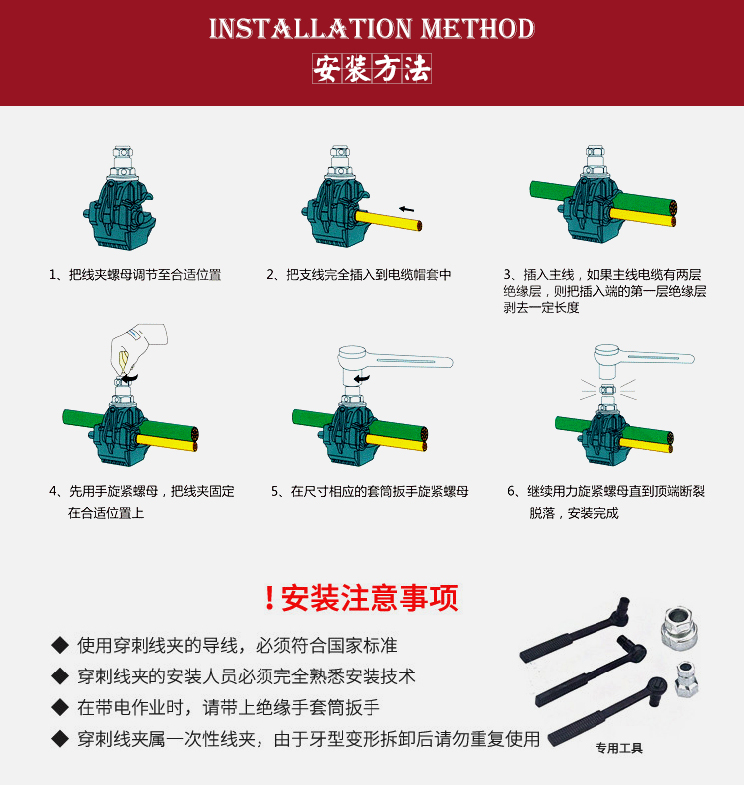 INSTALLATION METHOD
安装方法

1、把线夹螺母调节至合适位置

2、把支线完全插入到电缆帽套中

3、插入主线，如果主线电缆有两层绝缘层，则把插入端的第一层绝缘层剥去一定长度

4、先用手旋紧螺母，把线夹固定在合适位置上

5、在尺寸相应的套筒扳手旋紧螺母

6、继续用力旋紧螺母直到顶端断裂脱落，安装完成

！安装注意事项

◆ 使用穿刺线夹的导线，必须符合国家标准
◆ 穿刺线夹的安装人员必须完全熟悉安装技术
◆ 在带电作业时，请带上绝缘手套筒扳手
◆ 穿刺线夹属一次性线夹，由于牙型变形拆卸后请勿重复使用

专用工具